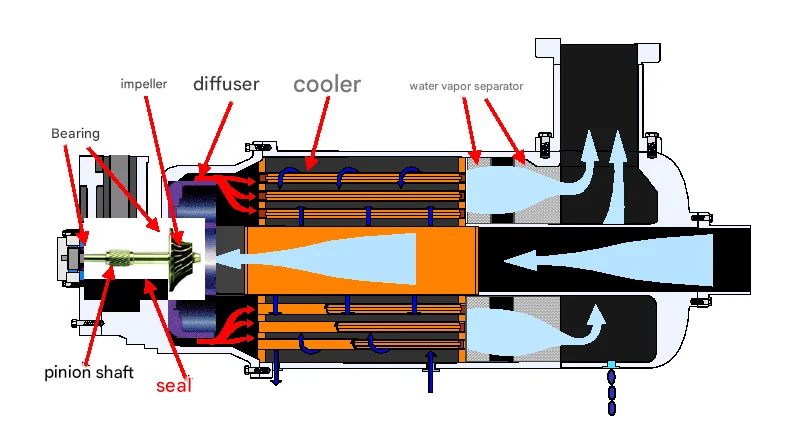 impeller
diffuser
cooler
water vapor separator
Bearing
pinion shaft
seal